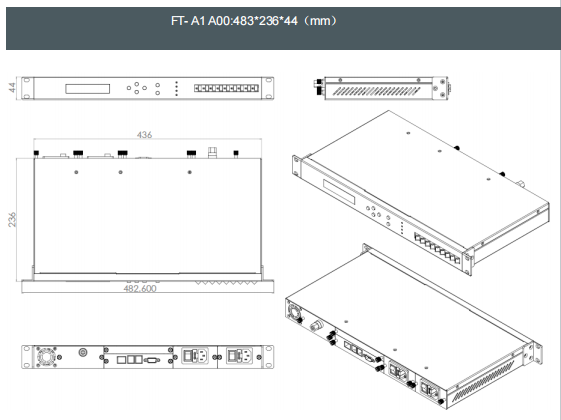 FT- A1 A00:483*236*44（mm）

44

436

236

482.600